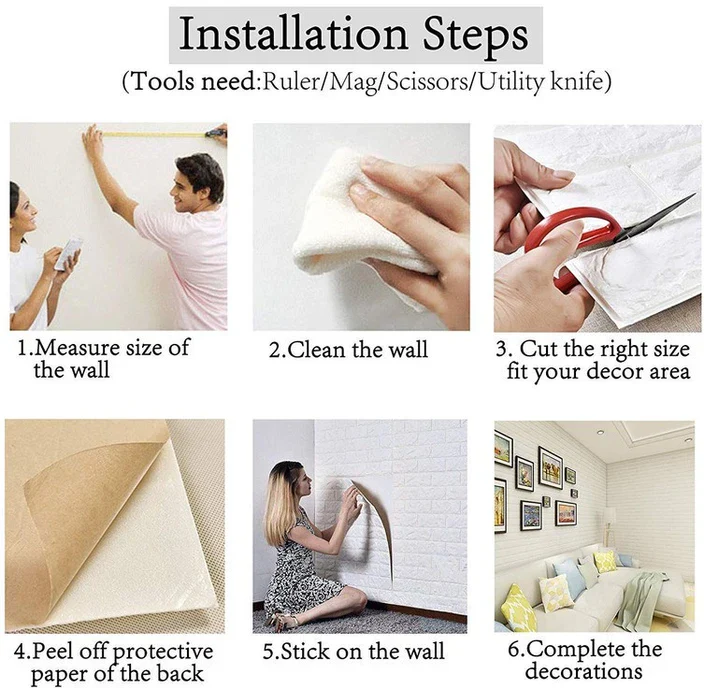 Installation Steps

(Tools need:Ruler/Mag/Scissors/Utility knife)

1.Measure size of the wall

2.Clean the wall

3. Cut the right size fit your decor area

4.Peel off protective paper of the back

5.Stick on the wall

6.Complete the decorations