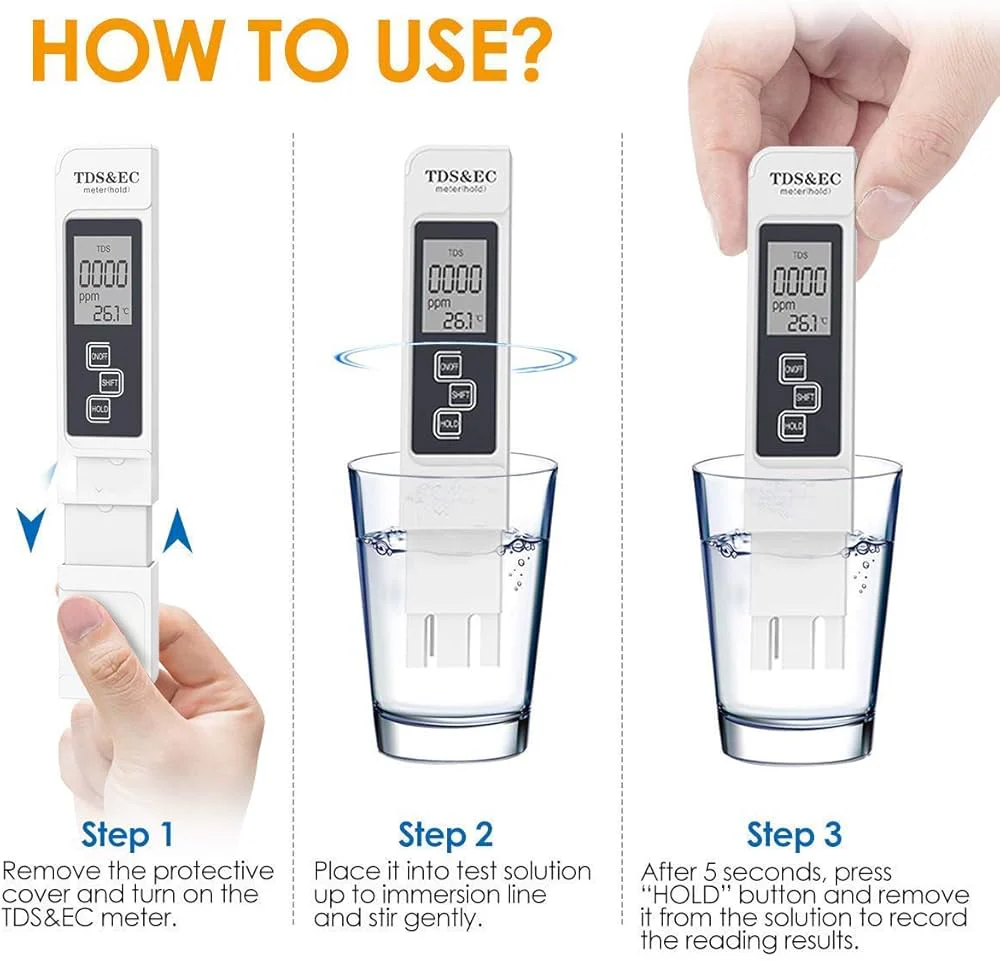 HOW TO USE?

TDS&EC
meter(hold)
TDS
0000
ppm
26.1 ℃
ON/OFF
SHIFT
HOLD

Step 1
Remove the protective cover and turn on the TDS&EC meter.

TDS&EC
meter(hold)
TDS
0000
ppm
26.1 ℃
ON/OFF
SHIFT
HOLD

Step 2
Place it into test solution up to immersion line and stir gently.

TDS&EC
meter(hold)
TDS
0000
ppm
26.1 ℃
ON/OFF
SHIFT
HOLD

Step 3
After 5 seconds, press "HOLD" button and remove it from the solution to record the reading results.